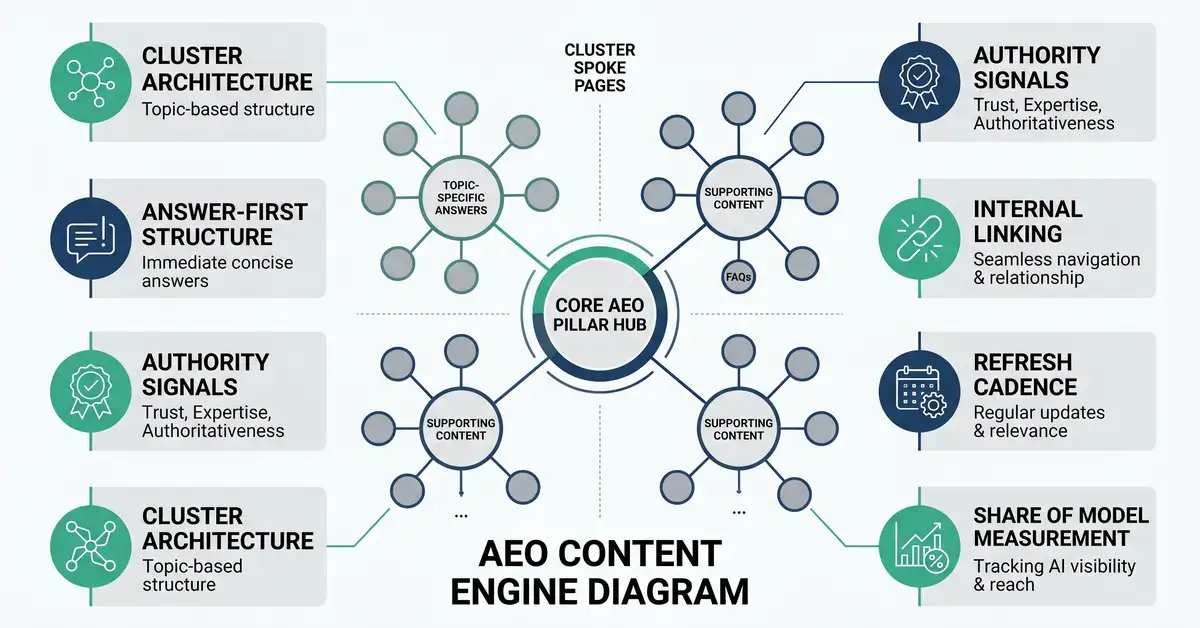 CLUSTER ARCHITECTURE
Topic-based structure

ANSWER-FIRST STRUCTURE
Immediate concise answers

AUTHORITY SIGNALS
Trust, Expertise, Authoritativeness

CLUSTER ARCHITECTURE
Topic-based structure

CLUSTER SPOKE PAGES

TOPIC-SPECIFIC ANSWERS

SUPPORTING CONTENT

FAQs

CORE AEO PILLAR HUB

SUPPORTING CONTENT

SUPPORTING CONTENT

...

...

AEO CONTENT ENGINE DIAGRAM

AUTHORITY SIGNALS
Trust, Expertise, Authoritativeness

INTERNAL LINKING
Seamless navigation & relationship

REFRESH CADENCE
Regular updates & relevance

SHARE OF MODEL MEASUREMENT
Tracking AI visibility & reach