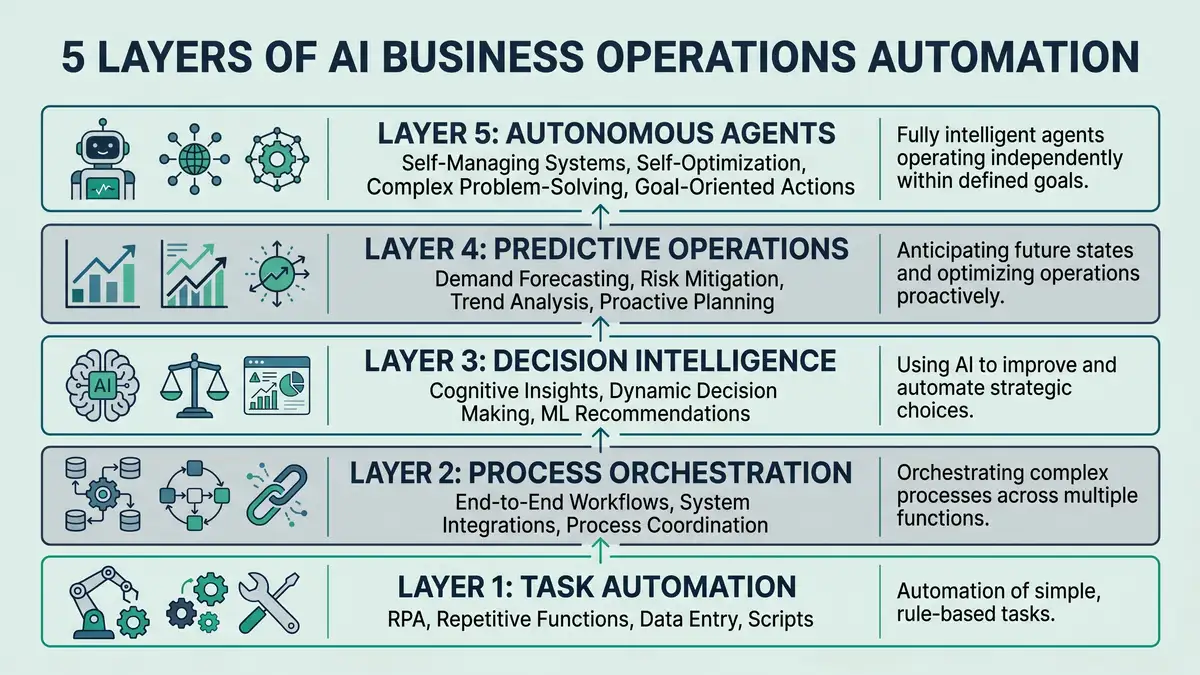 5 LAYERS OF AI BUSINESS OPERATIONS AUTOMATION

LAYER 5: AUTONOMOUS AGENTS
Self-Managing Systems, Self-Optimization, Complex Problem-Solving, Goal-Oriented Actions

Fully intelligent agents operating independently within defined goals.

LAYER 4: PREDICTIVE OPERATIONS
Demand Forecasting, Risk Mitigation, Trend Analysis, Proactive Planning

Anticipating future states and optimizing operations proactively.

AI

LAYER 3: DECISION INTELLIGENCE
Cognitive Insights, Dynamic Decision Making, ML Recommendations

Using AI to improve and automate strategic choices.

LAYER 2: PROCESS ORCHESTRATION
End-to-End Workflows, System Integrations, Process Coordination

Orchestrating complex processes across multiple functions.

LAYER 1: TASK AUTOMATION
RPA, Repetitive Functions, Data Entry, Scripts

Automation of simple, rule-based tasks.