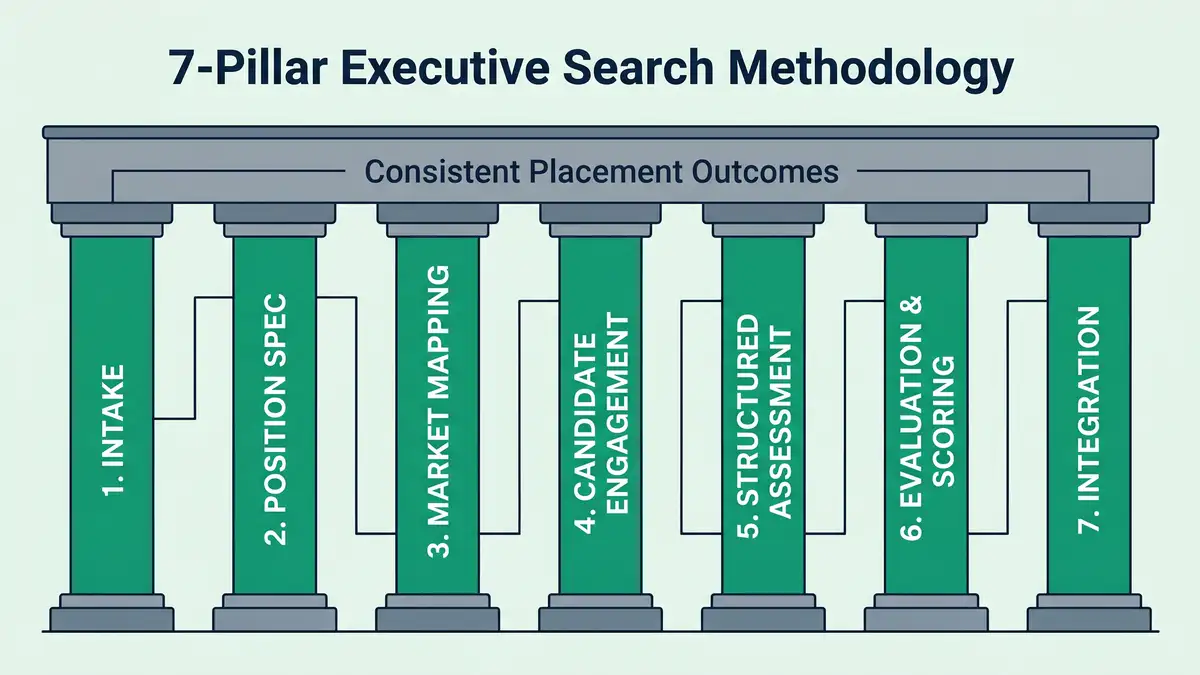 7-Pillar Executive Search Methodology

Consistent Placement Outcomes

1. INTAKE

2. POSITION SPEC

3. MARKET MAPPING

4. CANDIDATE ENGAGEMENT

5. STRUCTURED ASSESSMENT

6. EVALUATION & SCORING

7. INTEGRATION