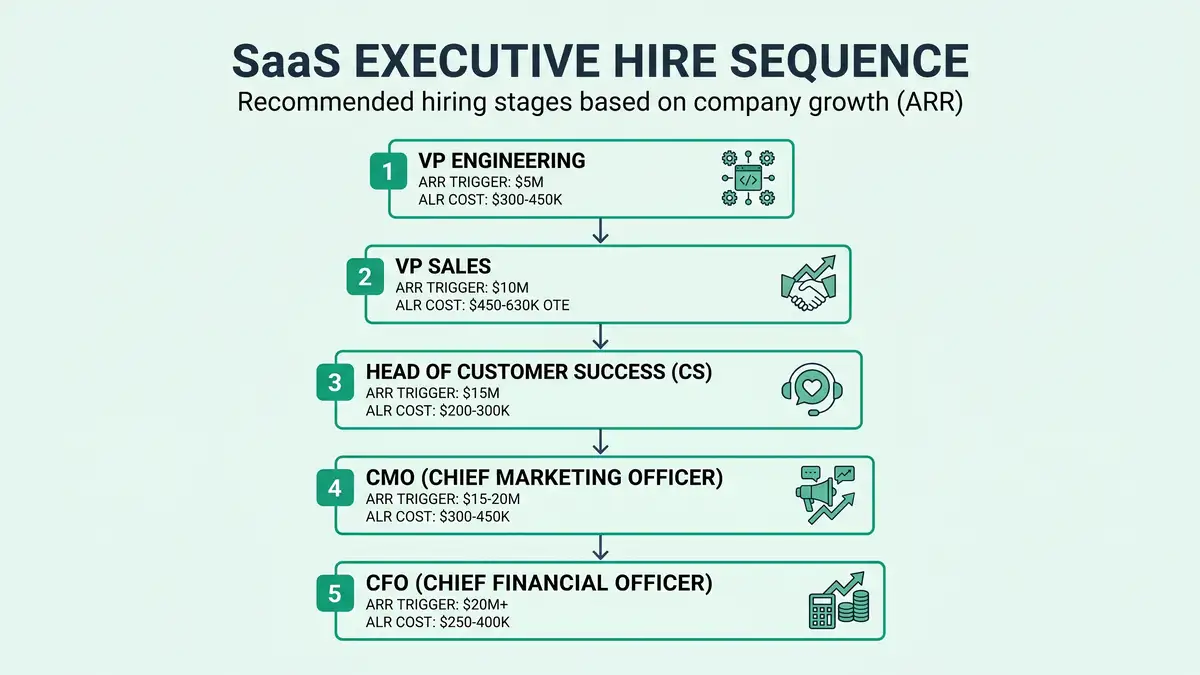 SaaS EXECUTIVE HIRE SEQUENCE

Recommended hiring stages based on company growth (ARR)

1 VP ENGINEERING
ARR TRIGGER: $5M
ALR COST: $300-450K

2 VP SALES
ARR TRIGGER: $10M
ALR COST: $450-630K OTE

3 HEAD OF CUSTOMER SUCCESS (CS)
ARR TRIGGER: $15M
ALR COST: $200-300K

4 CMO (CHIEF MARKETING OFFICER)
ARR TRIGGER: $15-20M
ALR COST: $300-450K

5 CFO (CHIEF FINANCIAL OFFICER)
ARR TRIGGER: $20M+
ALR COST: $250-400K